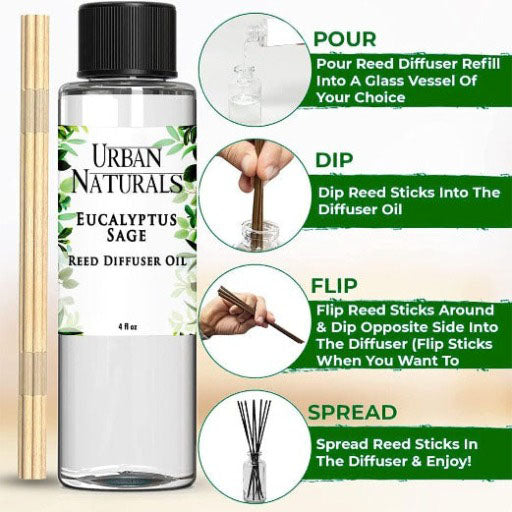 URBAN NATURALS

EUCALYPTUS SAGE

REED DIFFUSER OIL

4 fl oz

POUR

Pour Reed Diffuser Refill Into A Glass Vessel Of Your Choice

DIP

Dip Reed Sticks Into The Diffuser Oil

FLIP

Flip Reed Sticks Around & Dip Opposite Side Into The Diffuser (Flip Sticks When You Want To

SPREAD

Spread Reed Sticks In The Diffuser & Enjoy!