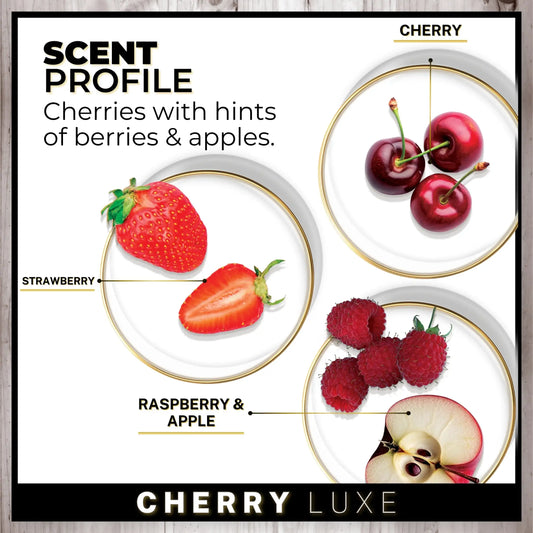 SCENT PROFILE
Cherries with hints of berries & apples.

CHERRY

STRAWBERRY

RASPBERRY & APPLE

CHERRY LUXE