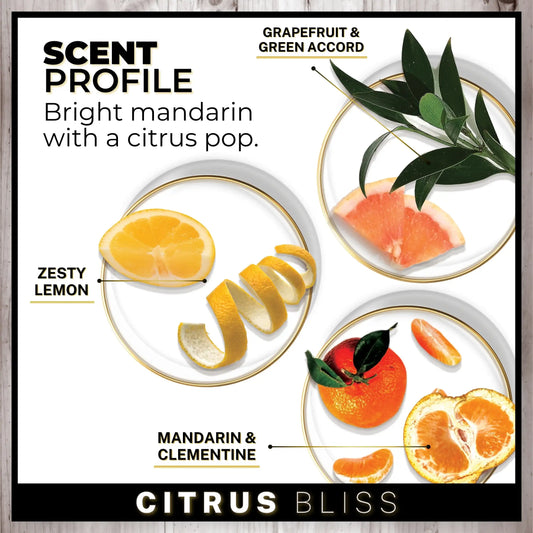 SCENT PROFILE
Bright mandarin with a citrus pop.

GRAPEFRUIT & GREEN ACCORD

ZESTY LEMON

MANDARIN & CLEMENTINE

CITRUS BLISS