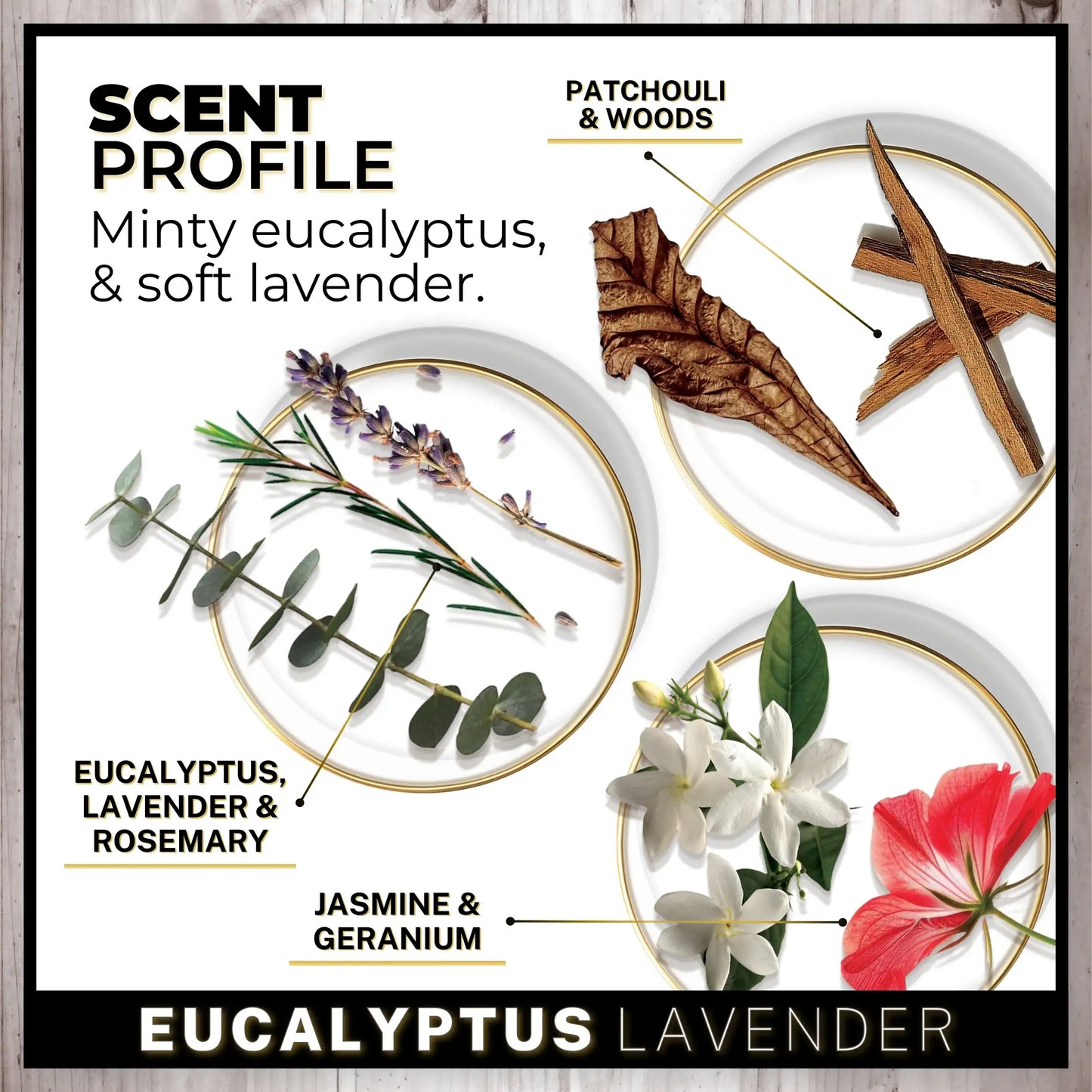 SCENT PROFILE
Minty eucalyptus, & soft lavender.

PATCHOULI & WOODS

EUCALYPTUS, LAVENDER & ROSEMARY

JASMINE & GERANIUM

EUCALYPTUS LAVENDER