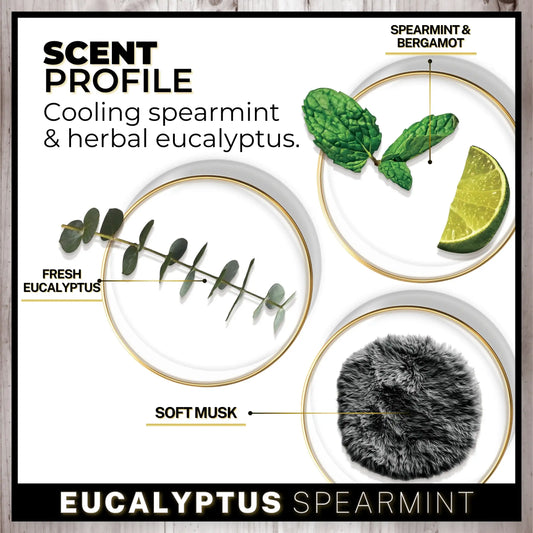 SCENT PROFILE
Cooling spearmint & herbal eucalyptus.

SPEARMINT & BERGAMOT

FRESH EUCALYPTUS

SOFT MUSK

EUCALYPTUS SPEARMINT