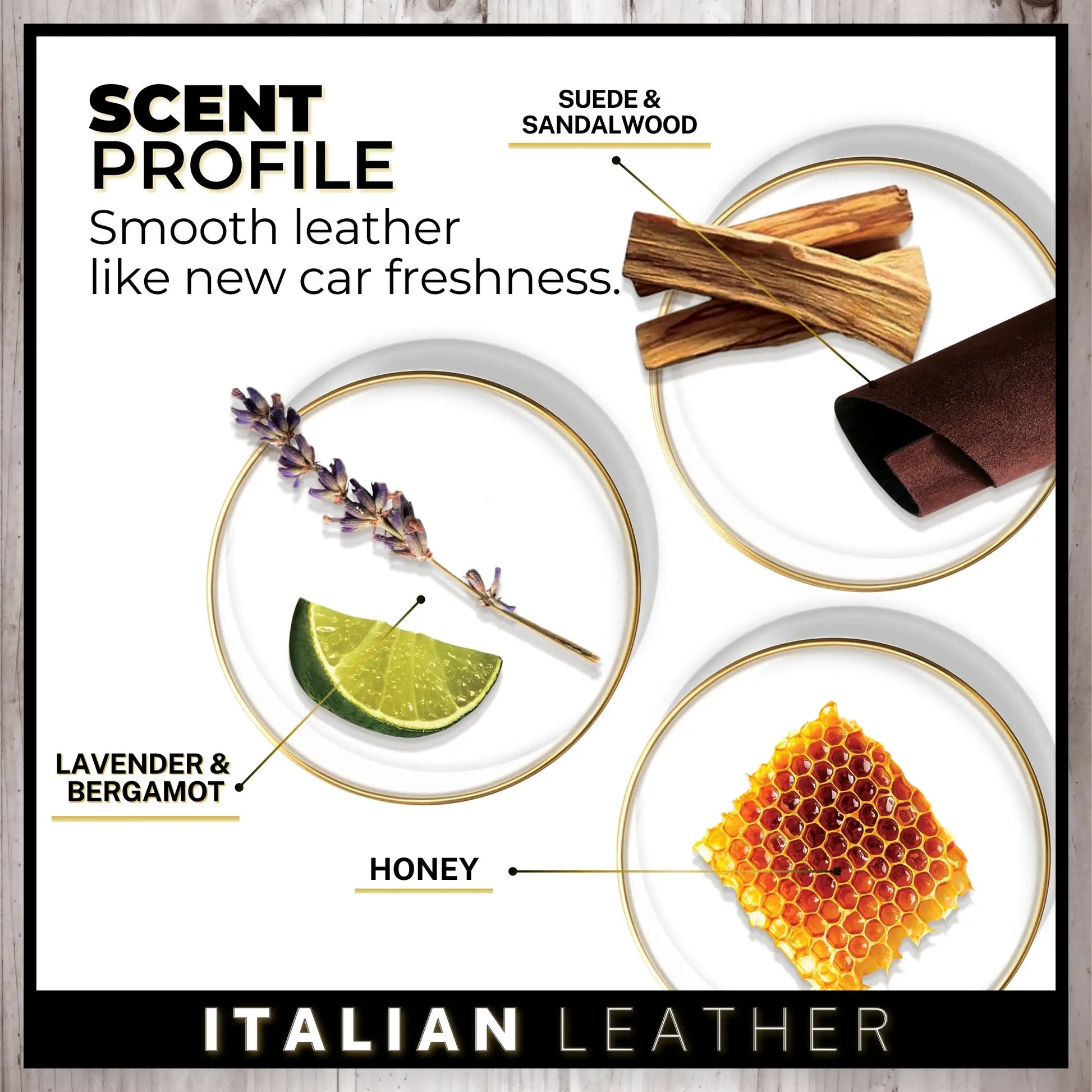 SCENT PROFILE
Smooth leather like new car freshness.

SUEDE & SANDALWOOD

LAVENDER & BERGAMOT

HONEY

ITALIAN LEATHER