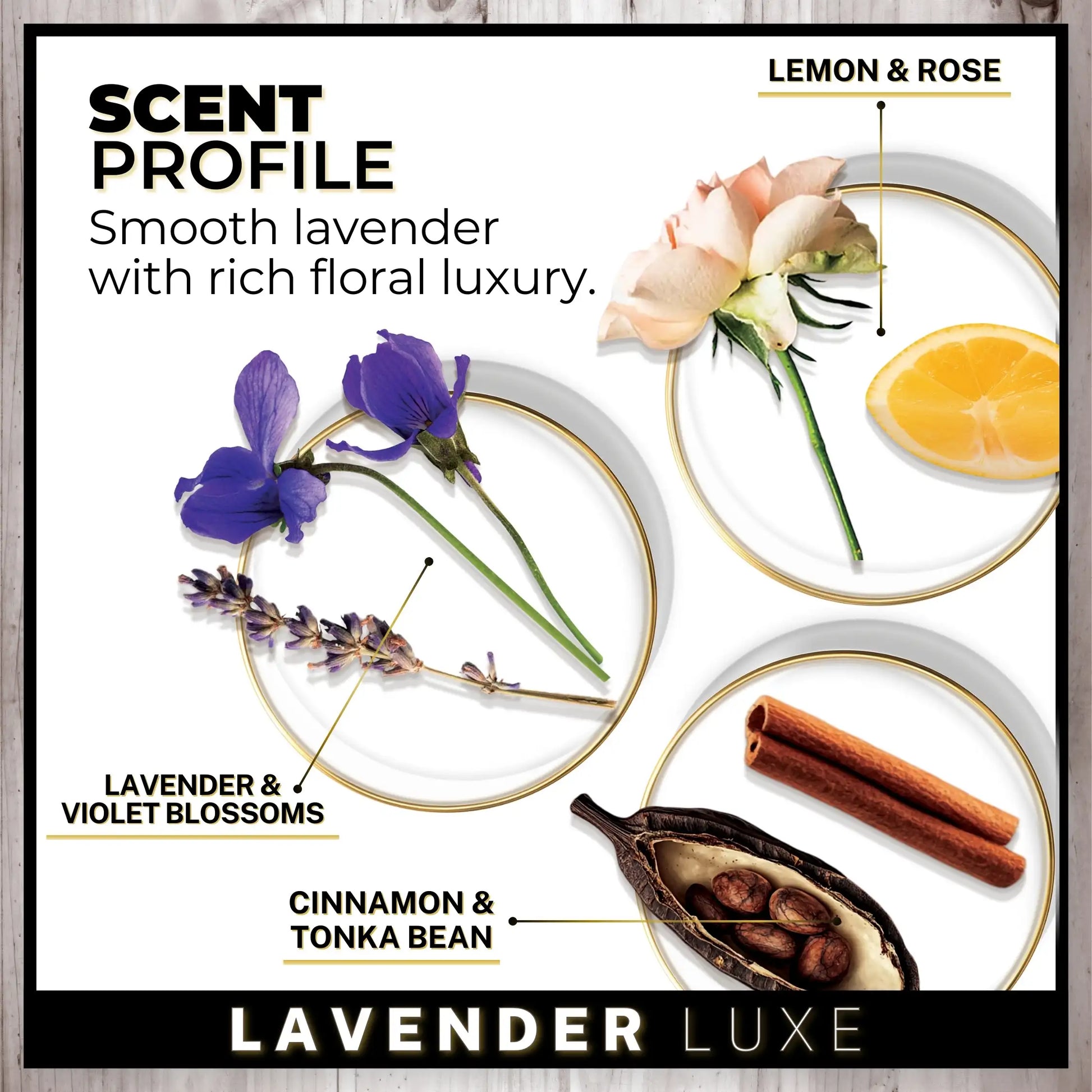 SCENT PROFILE
Smooth lavender with rich floral luxury.

LEMON & ROSE

LAVENDER & VIOLET BLOSSOMS

CINNAMON & TONKA BEAN

LAVENDER LUXE