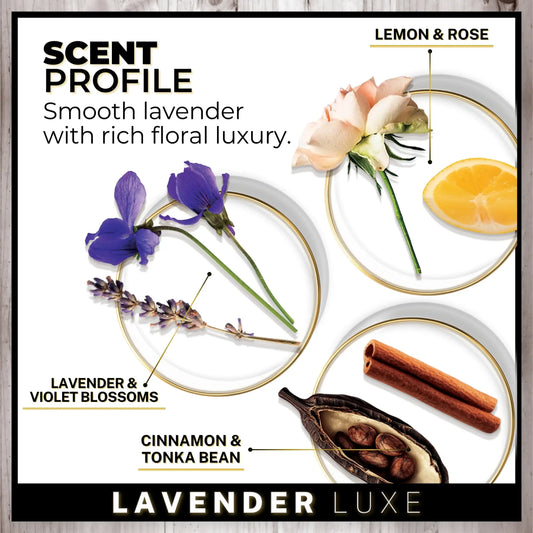 SCENT PROFILE
Smooth lavender with rich floral luxury.

LEMON & ROSE

LAVENDER & VIOLET BLOSSOMS

CINNAMON & TONKA BEAN

LAVENDER LUXE