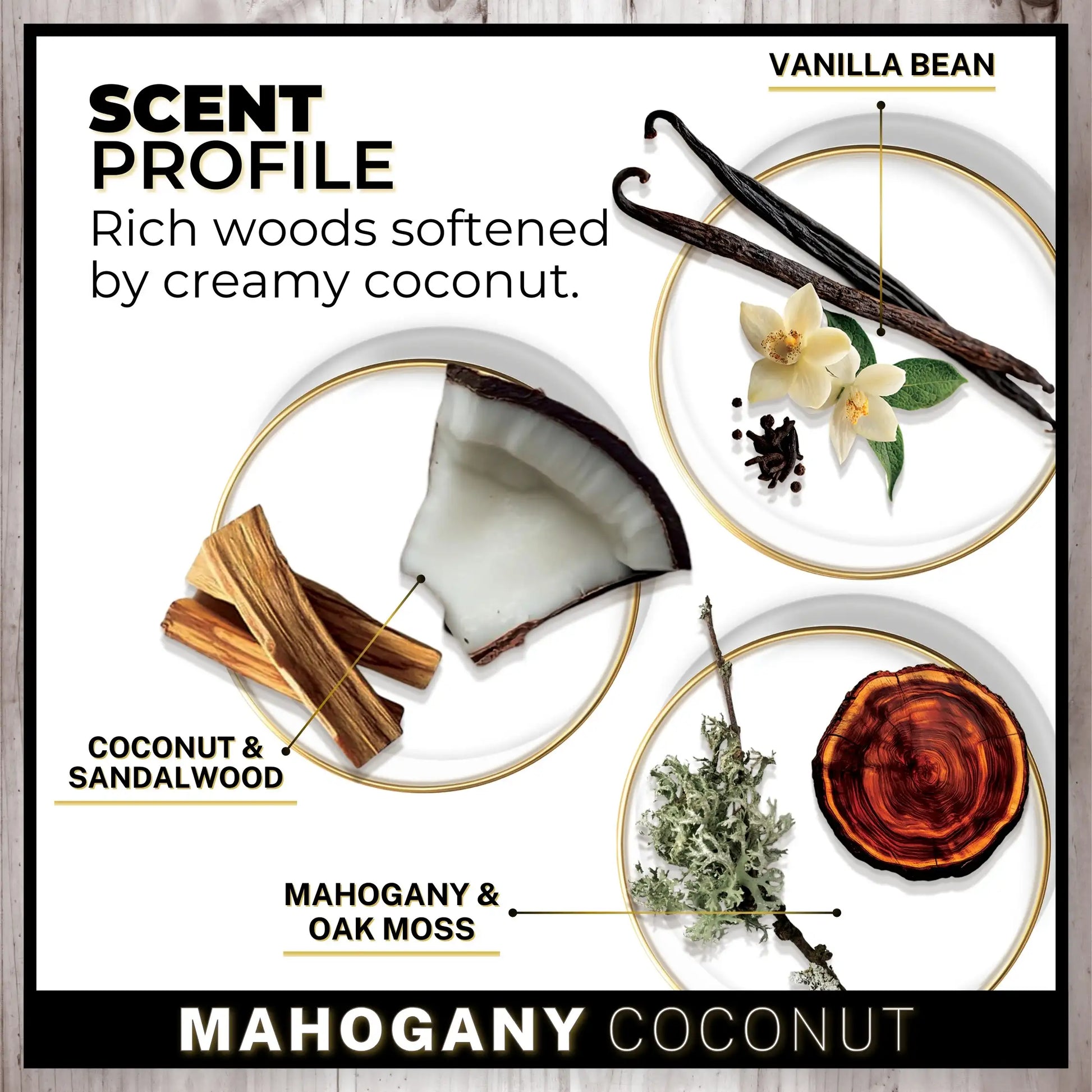 SCENT PROFILE
Rich woods softened by creamy coconut.

VANILLA BEAN

COCONUT & SANDALWOOD

MAHOGANY & OAK MOSS

MAHOGANY COCONUT