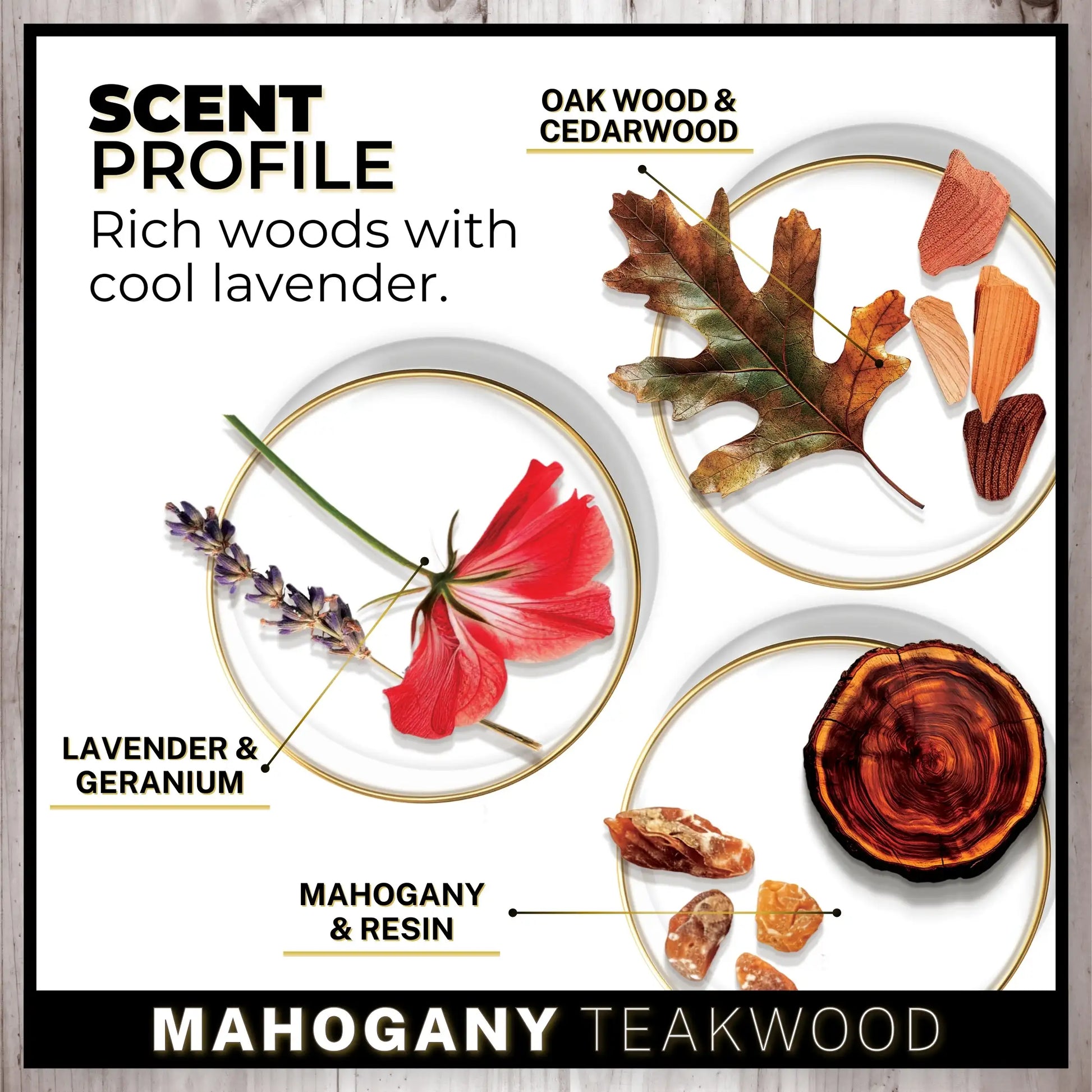 SCENT PROFILE
Rich woods with cool lavender.

OAK WOOD & CEDARWOOD

LAVENDER & GERANIUM

MAHOGANY & RESIN

MAHOGANY TEAKWOOD