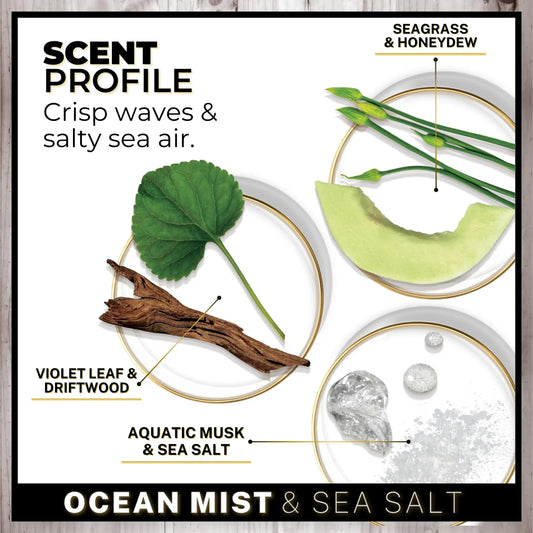 SCENT PROFILE
Crisp waves & salty sea air.

SEAGRASS & HONEYDEW

VIOLET LEAF & DRIFTWOOD

AQUATIC MUSK & SEA SALT

OCEAN MIST & SEA SALT