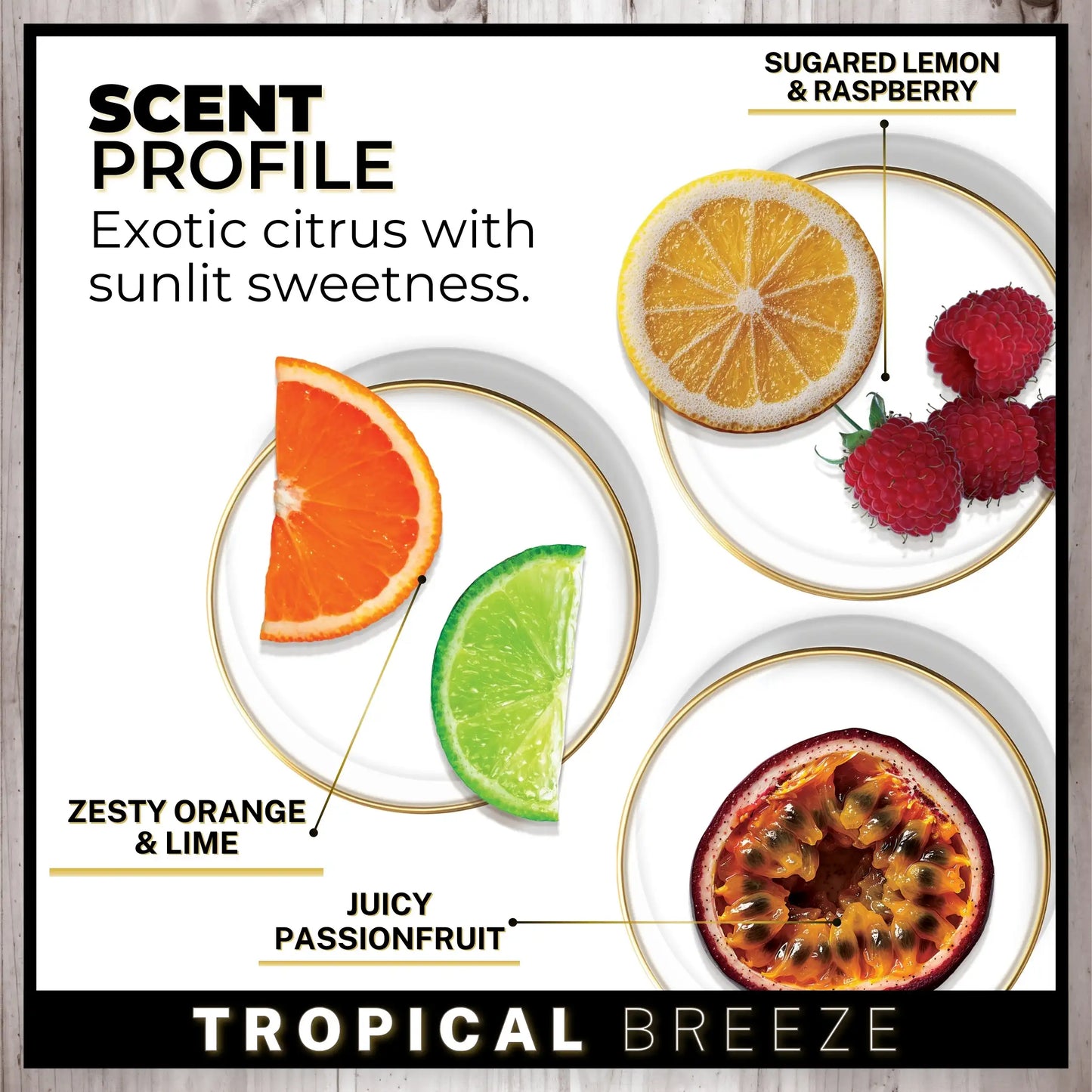 SCENT PROFILE
Exotic citrus with sunlit sweetness.

SUGARED LEMON & RASPBERRY

ZESTY ORANGE & LIME

JUICY PASSIONFRUIT

TROPICAL BREEZE