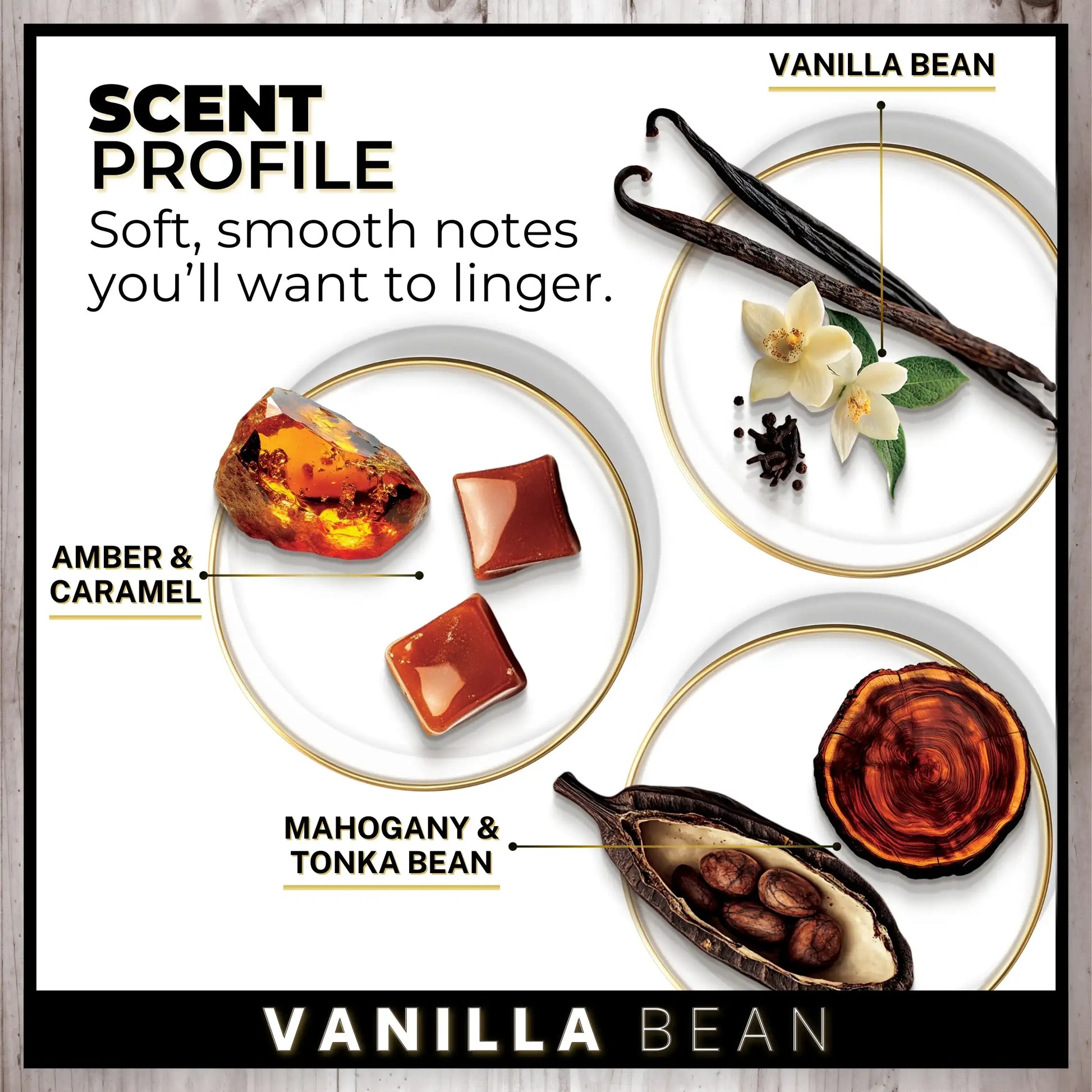 SCENT PROFILE

Soft, smooth notes you'll want to linger.

VANILLA BEAN

AMBER & CARAMEL

MAHOGANY & TONKA BEAN

VANILLA BEAN