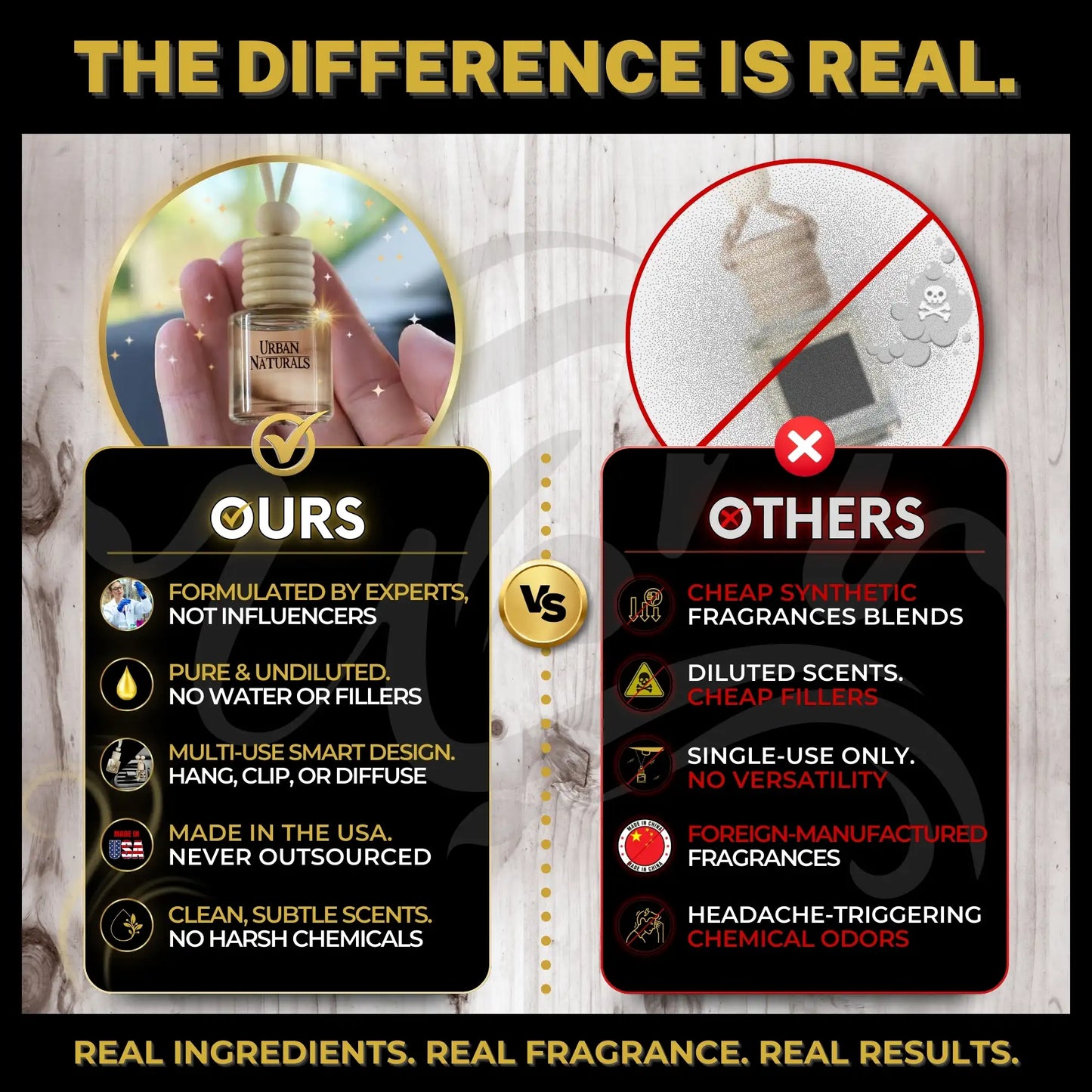 THE DIFFERENCE IS REAL.

URBAN NATURALS

OURS

FORMULATED BY EXPERTS, NOT INFLUENCERS

PURE & UNDILUTED. NO WATER OR FILLERS

MULTI-USE SMART DESIGN. HANG, CLIP, OR DIFFUSE

MADE IN USA

MADE IN THE USA. NEVER OUTSOURCED

CLEAN, SUBTLE SCENTS. NO HARSH CHEMICALS

VS

OTHERS

CHEAP SYNTHETIC FRAGRANCES BLENDS

DILUTED SCENTS. CHEAP FILLERS

SINGLE-USE ONLY. NO VERSATILITY

MADE IN CHINA MADE IN CHINA

FOREIGN-MANUFACTURED FRAGRANCES

HEADACHE-TRIGGERING CHEMICAL ODORS

REAL INGREDIENTS. REAL FRAGRANCE. REAL RESULTS.