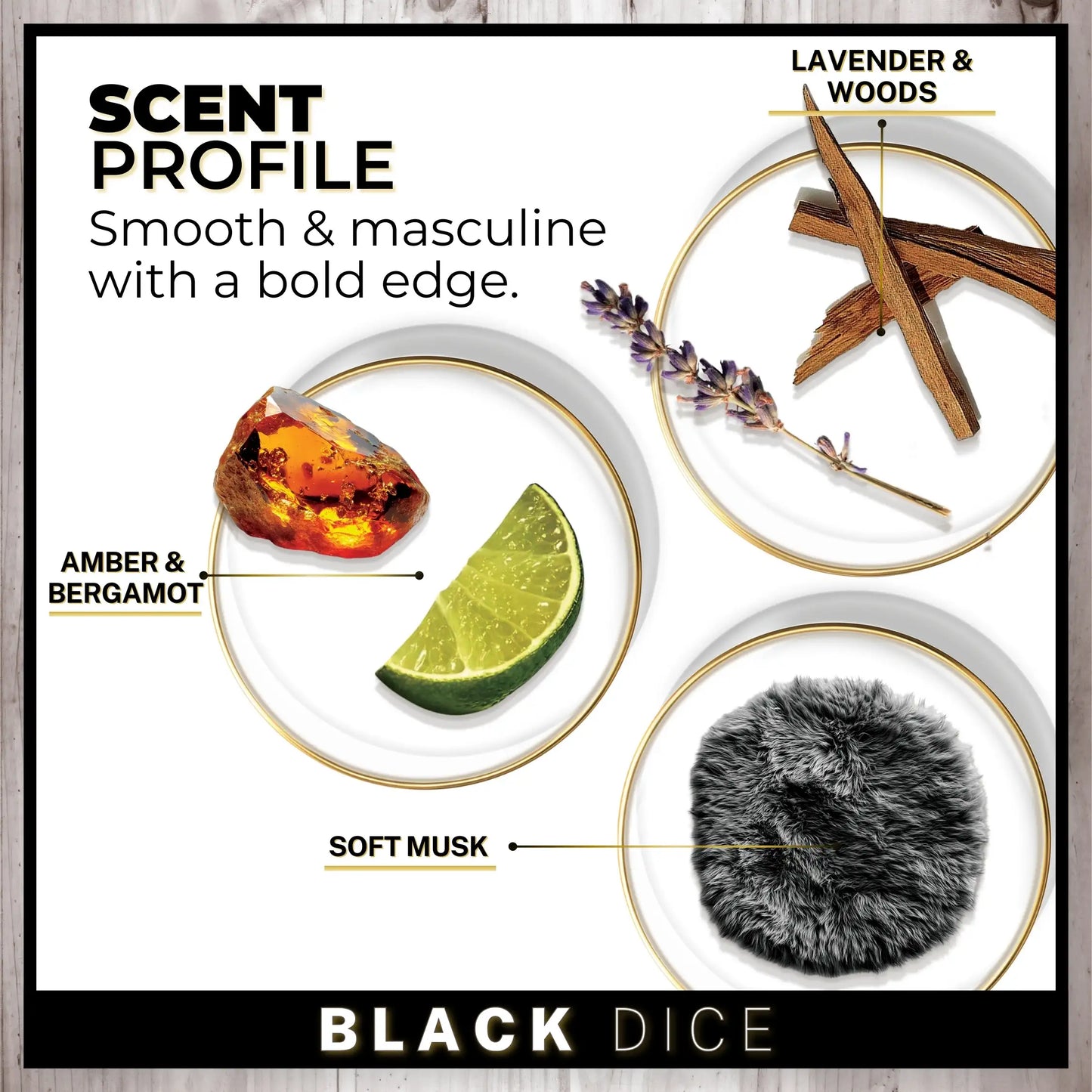 SCENT PROFILE
Smooth & masculine with a bold edge.

LAVENDER & WOODS

AMBER & BERGAMOT

SOFT MUSK

BLACK DICE